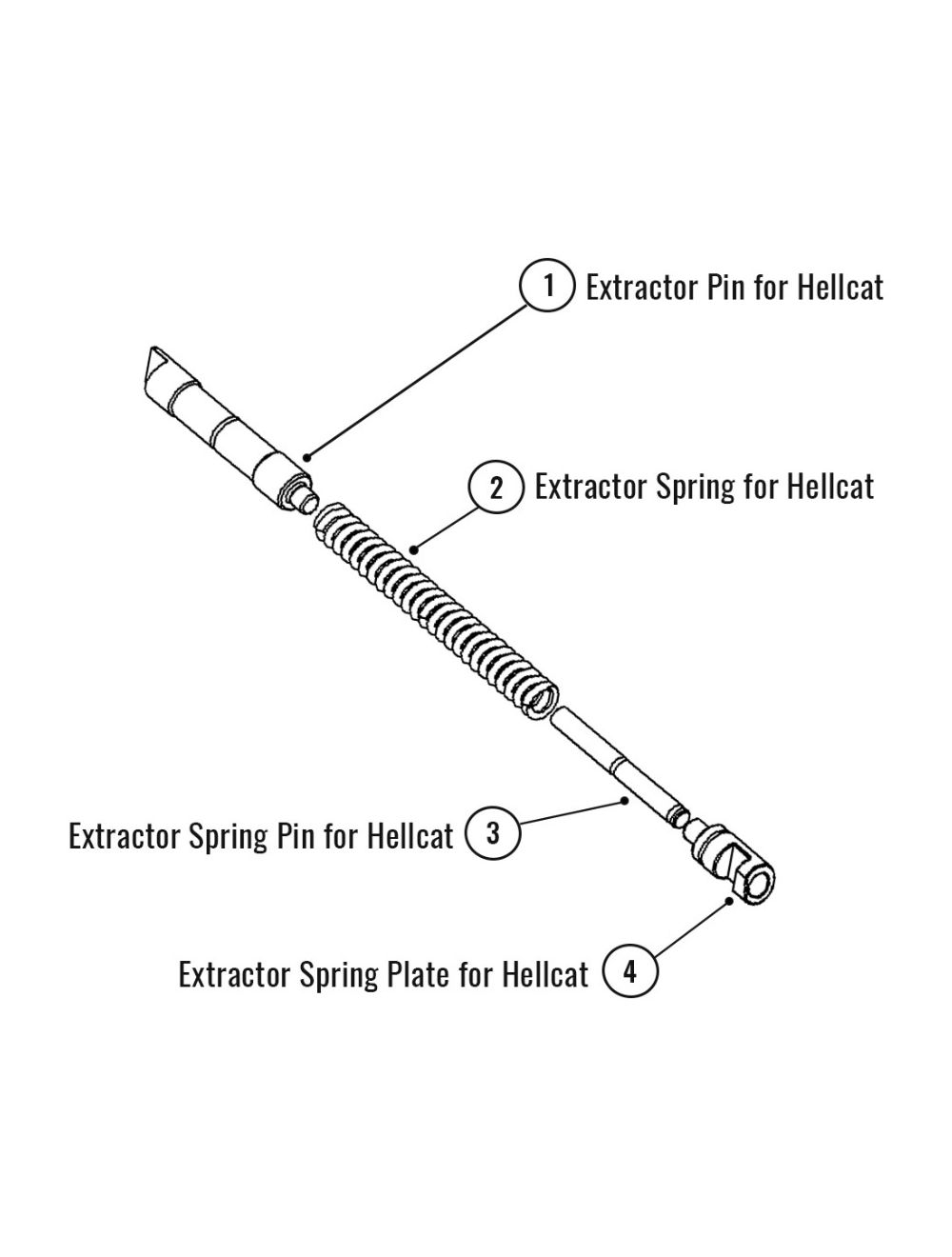 1 Extractor Pin for Hellcat

2 Extractor Spring for Hellcat

Extractor Spring Pin for Hellcat 3

Extractor Spring Plate for Hellcat 4