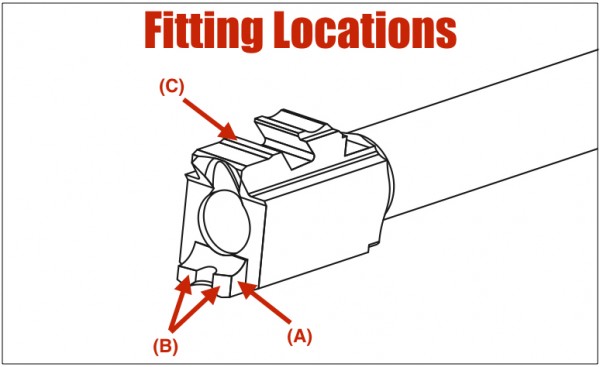 Fitting Locations

(C)

(B)

(A)